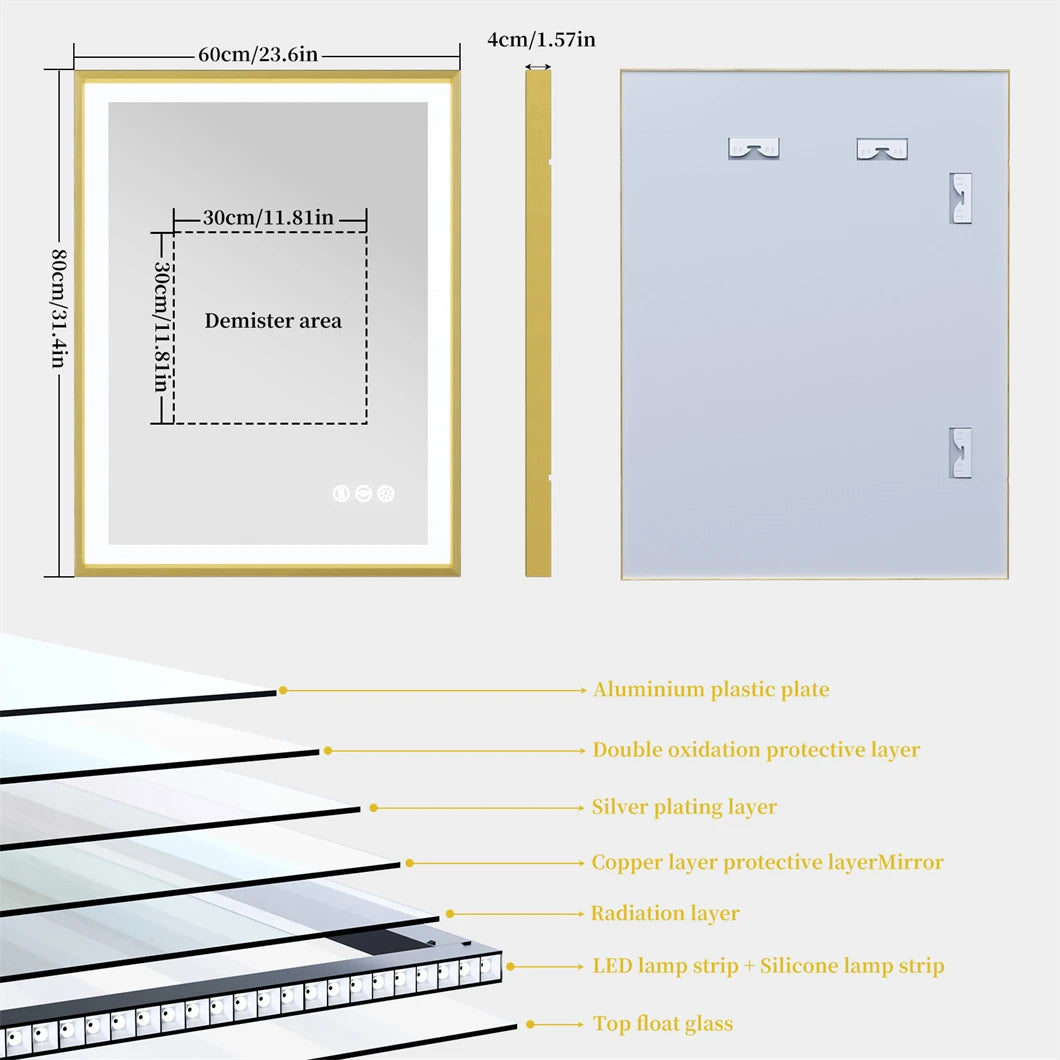 60cm/23.6in

4cm/1.57in

80cm/31.4in

30cm/11.81in

30cm/11.81in

Demister area

Aluminium plastic plate

Double oxidation protective layer

Silver plating layer

Copper layer protective layerMirror

Radiation layer

LED lamp strip + Silicone lamp strip

Top float glass