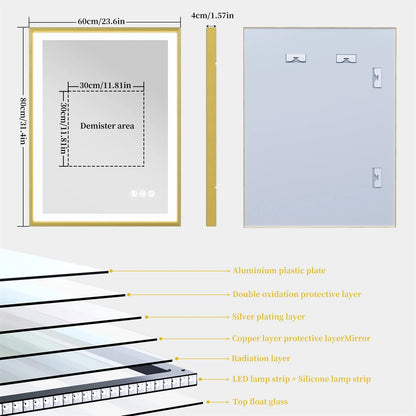 60cm/23.6in

4cm/1.57in

80cm/31.4in

30cm/11.81in

30cm/11.81in

Demister area

Aluminium plastic plate

Double oxidation protective layer

Silver plating layer

Copper layer protective layerMirror

Radiation layer

LED lamp strip + Silicone lamp strip

Top float glass