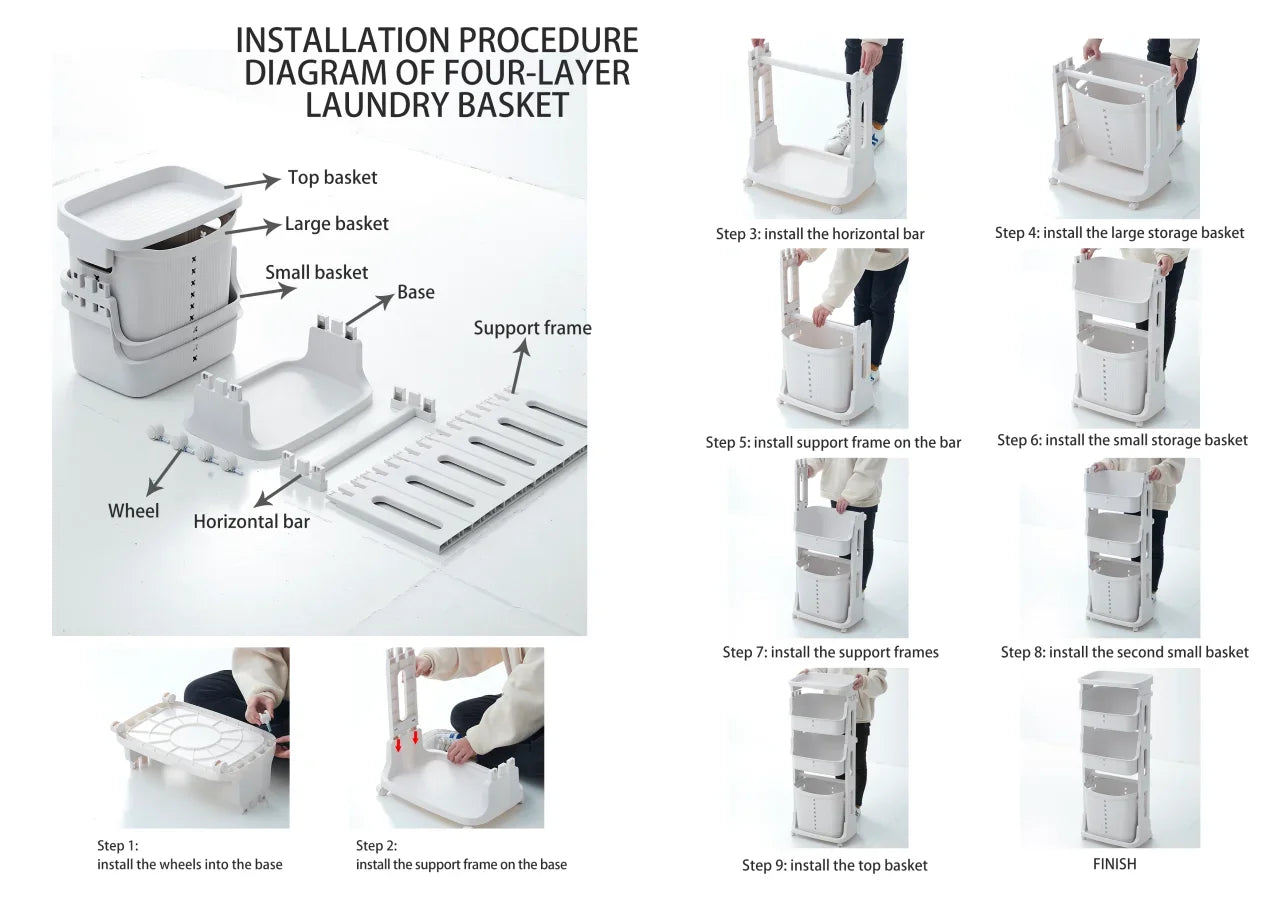 INSTALLATION PROCEDURE DIAGRAM OF FOUR-LAYER LAUNDRY BASKET

Top basket
Large basket
Small basket
Base
Support frame
Wheel
Horizontal bar

Step 1:
install the wheels into the base

Step 2:
install the support frame on the base

Step 3: install the horizontal bar

Step 4: install the large storage basket

Step 5: install support frame on the bar

Step 6: install the small storage basket

Step 7: install the support frames

Step 8: install the second small basket

Step 9: install the top basket

FINISH