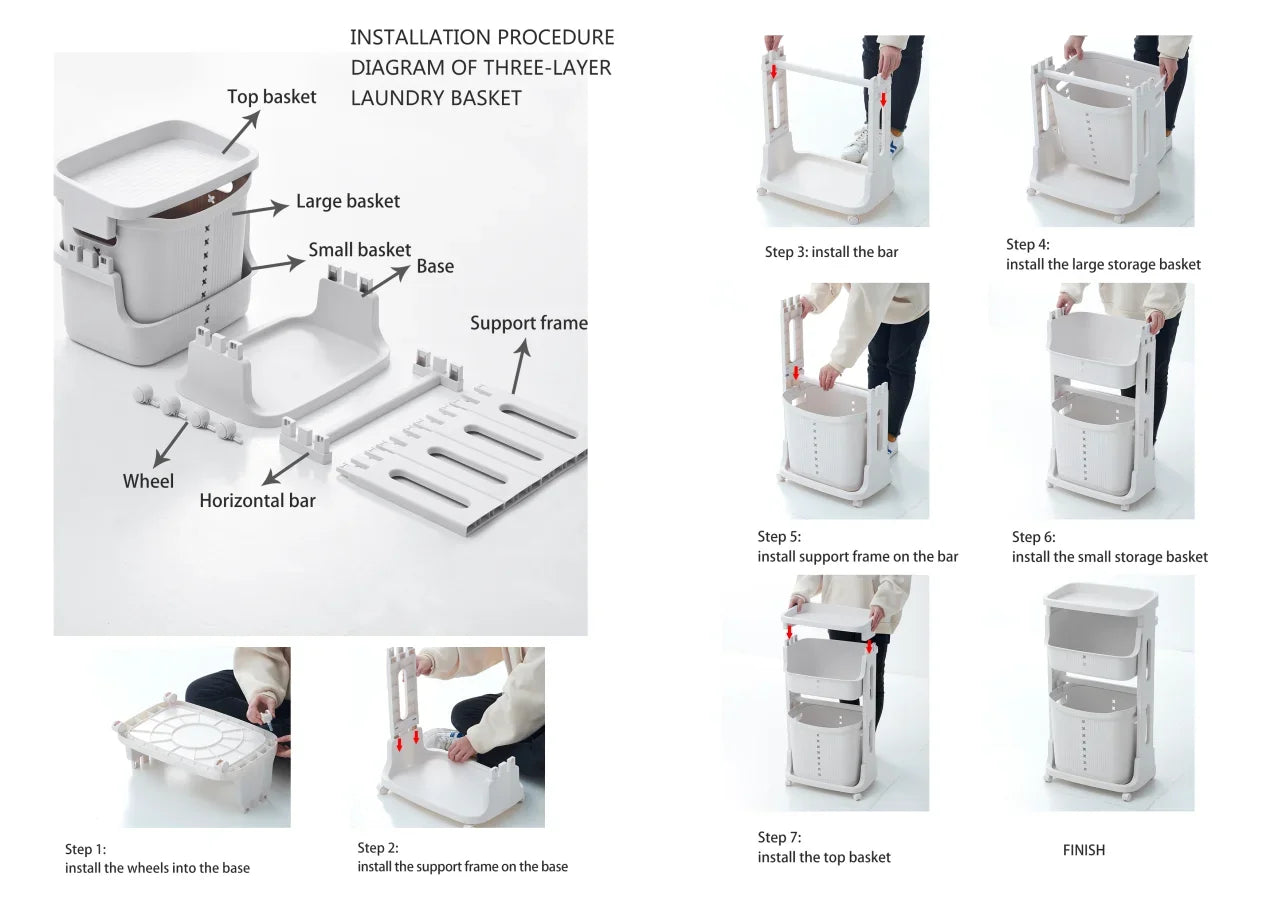 INSTALLATION PROCEDURE DIAGRAM OF THREE-LAYER LAUNDRY BASKET

Top basket

Large basket

Small basket

Base

Support frame

Wheel

Horizontal bar

Step 1:
install the wheels into the base

Step 2:
install the support frame on the base

Step 3: install the bar

Step 4:
install the large storage basket

Step 5:
install support frame on the bar

Step 6:
install the small storage basket

Step 7:
install the top basket

FINISH