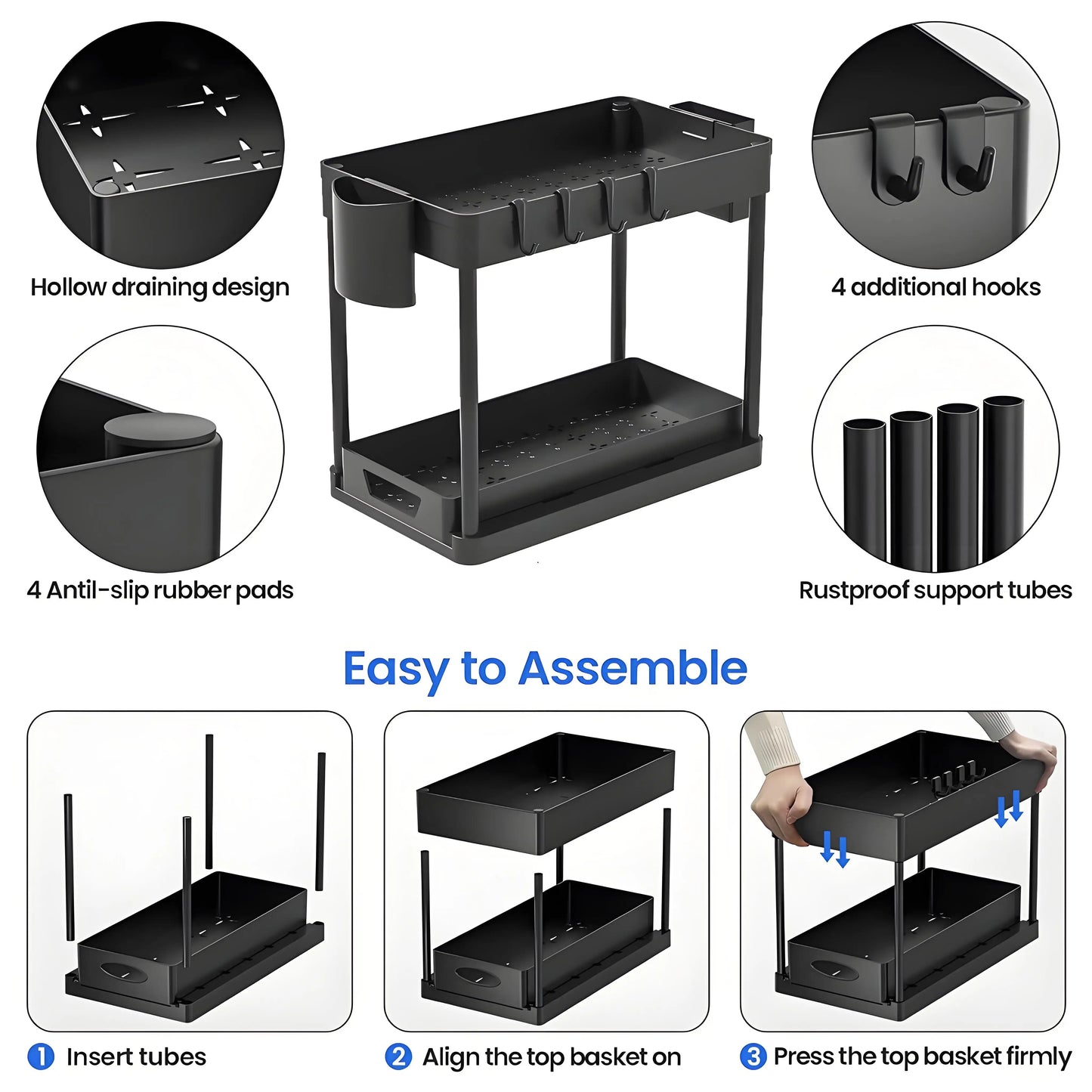 Hollow draining design

4 additional hooks

4 Antil-slip rubber pads

Rustproof support tubes

Easy to Assemble

1 Insert tubes

2 Align the top basket on

3 Press the top basket firmly