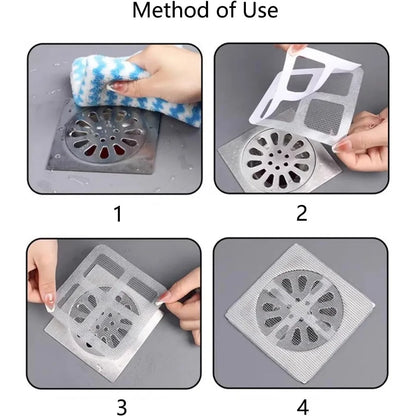 Method of Use

1

2

3

4