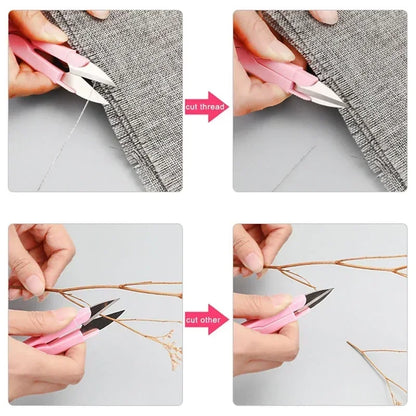 cut thread

cut other