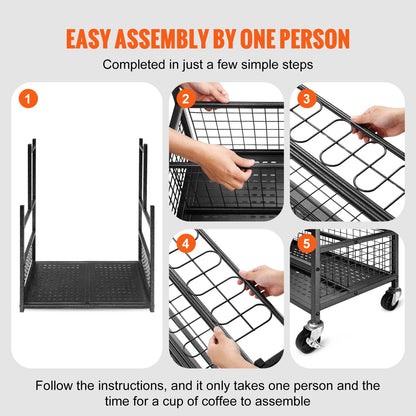 EASY ASSEMBLY BY ONE PERSON

Completed in just a few simple steps

1

2

3

4

5

Follow the instructions, and it only takes one person and the time for a cup of coffee to assemble