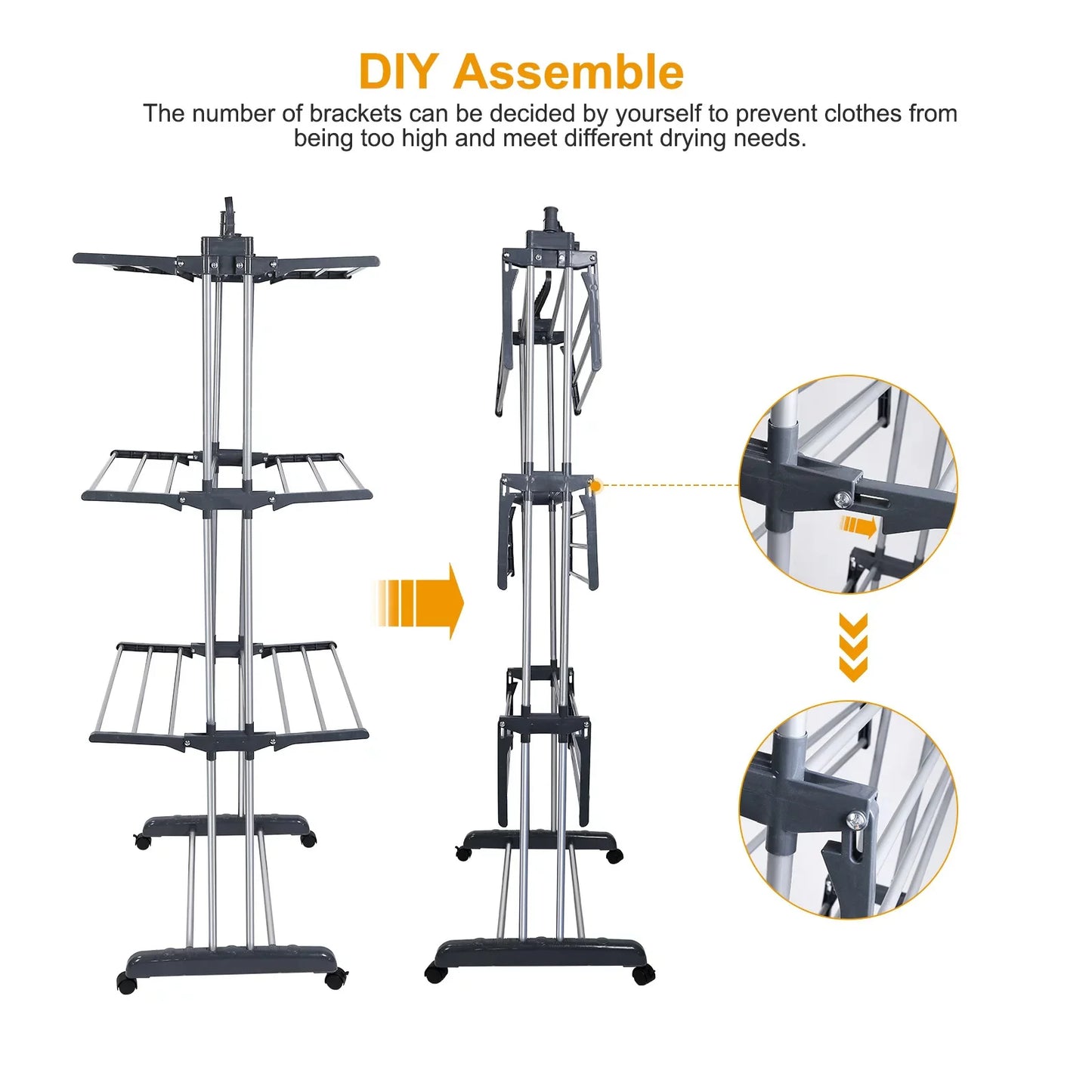 DIY Assemble

The number of brackets can be decided by yourself to prevent clothes from being too high and meet different drying needs.