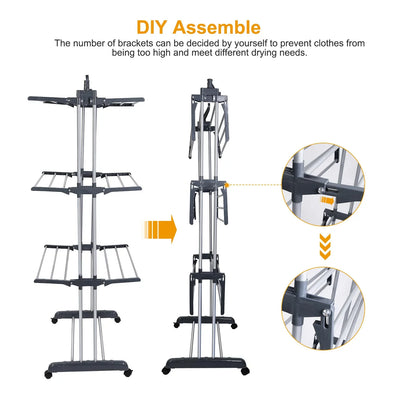 DIY Assemble

The number of brackets can be decided by yourself to prevent clothes from being too high and meet different drying needs.