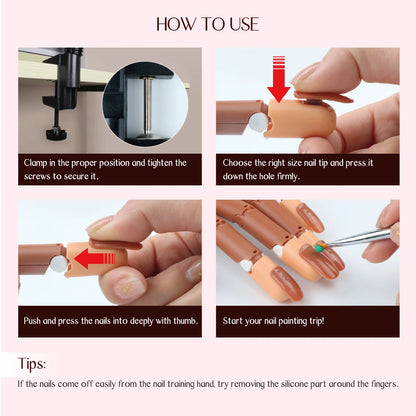 HOW TO USE

Clamp in the proper position and tighten the screws to secure it.

Choose the right size nail tip and press it down the hole firmly.

Push and press the nails into deeply with thumb.

Start your nail painting trip!

Tips:

If the nails come off easily from the nail training hand, try removing the silicone part around the fingers.