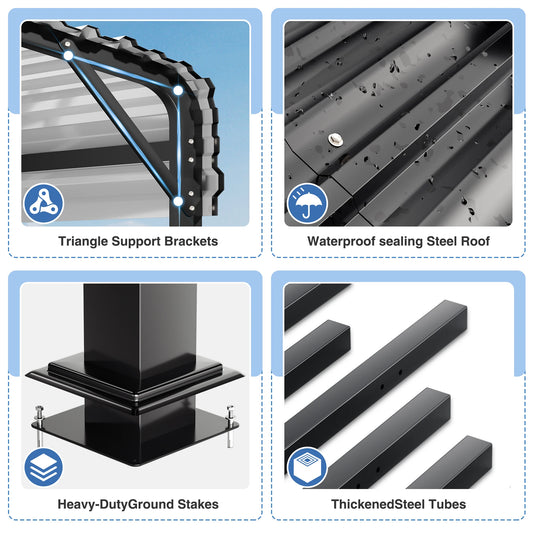 Triangle Support Brackets

Waterproof sealing Steel Roof

Heavy-DutyGround Stakes

ThickenedSteel Tubes