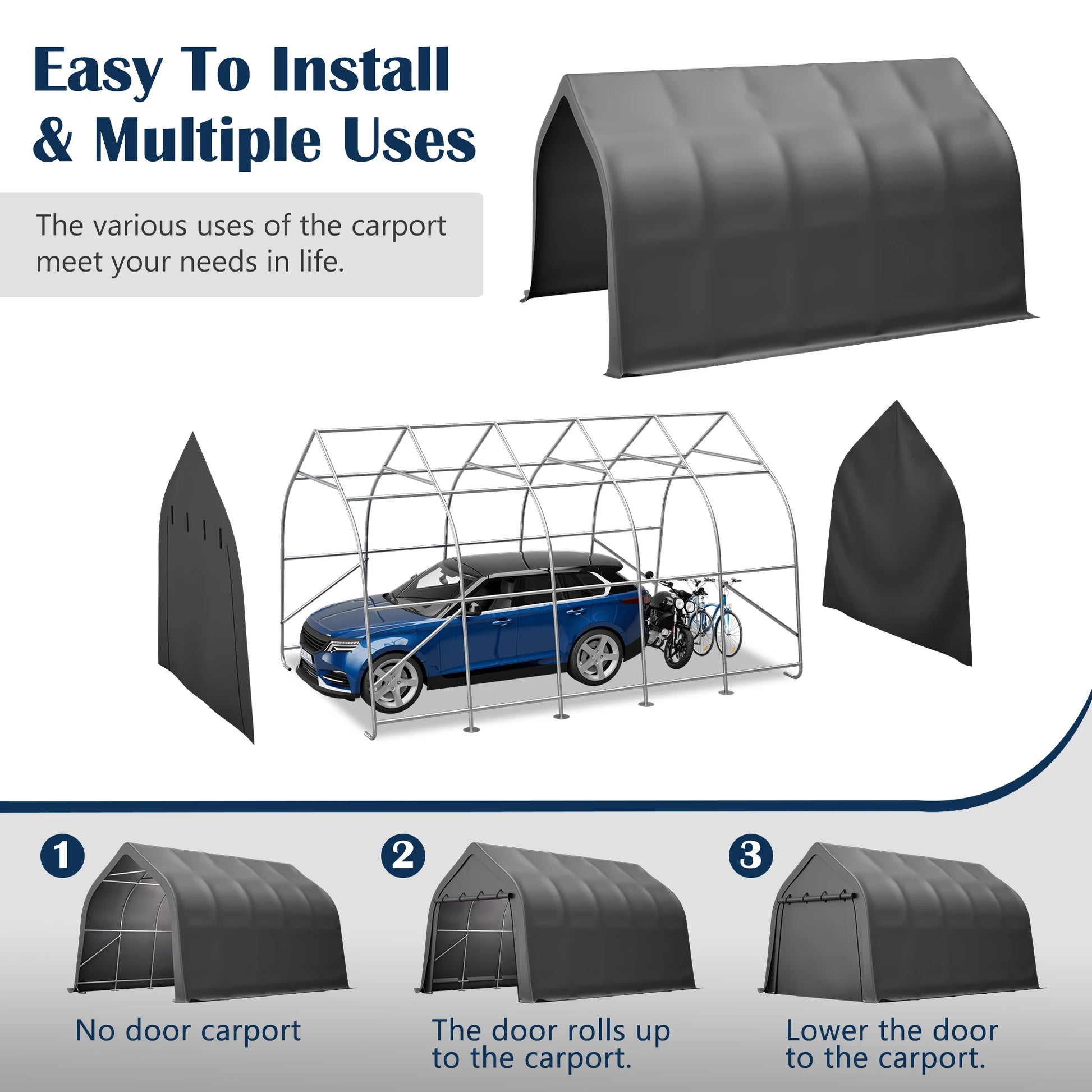 Easy To Install & Multiple Uses

The various uses of the carport meet your needs in life.

1
No door carport

2
The door rolls up to the carport.

3
Lower the door to the carport.