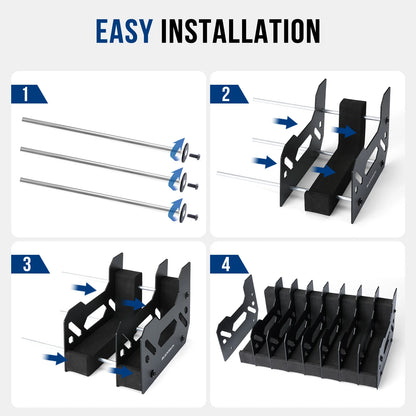 EASY INSTALLATION

1

2

3

4