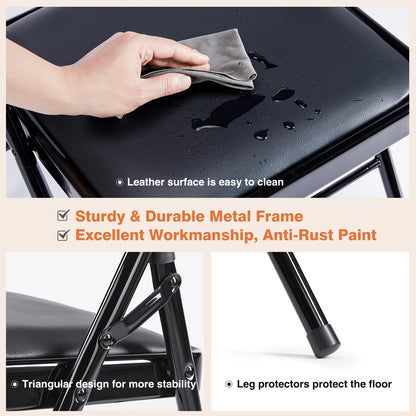 Leather surface is easy to clean

Sturdy & Durable Metal Frame
Excellent Workmanship, Anti-Rust Paint

Triangular design for more stability

Leg protectors protect the floor